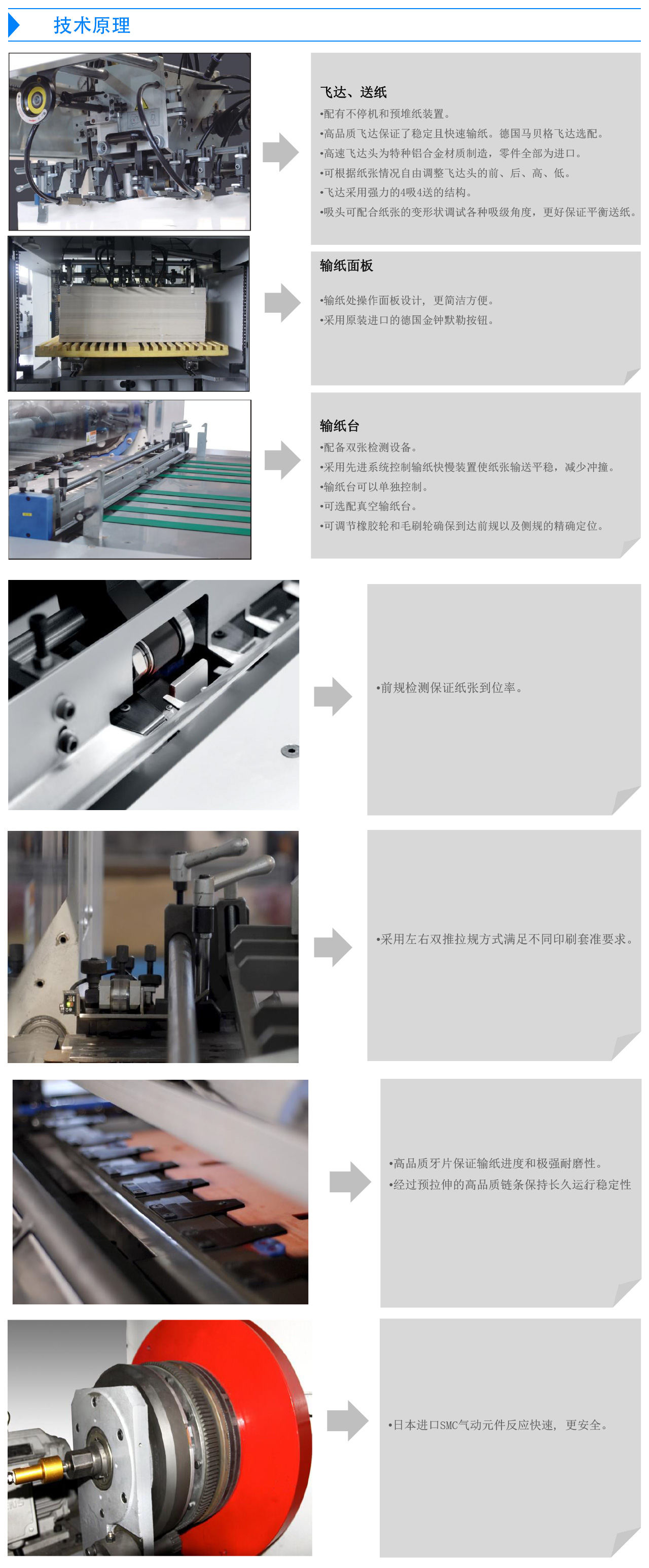 技术原理

飞达、送纸
•配有不停机和预堆纸装置。
•高品质飞达保证了稳定且快速输纸。德国马贝格飞达选配。
•高速飞达头为特种铝合金材质制造，零件全部为进口。
•可根据纸张情况自由调整飞达头的前、后、高、低。
•飞达采用强力的4吸4送的结构。
•吸头可配合纸张的变形状调试各种吸级角度，更好保证平衡送纸。

输纸面板
•输纸处操作面板设计，更简洁方便。
•采用原装进口的德国金钟默勒按钮。

输纸台
•配备双张检测设备。
•采用先进系统控制输纸快慢装置使纸张输送平稳，减少冲撞。
•输纸台可以单独控制。
•可选配真空输纸台。
•可调节橡胶轮和毛刷轮确保到达前规以及侧规的精确定位。

•前规检测保证纸张到位率。

•采用左右双推拉规方式满足不同印刷套准要求。

•高品质牙片保证输纸进度和极强耐磨性。
•经过预拉伸的高品质链条保持长久运行稳定性

•日本进口SMC气动元件反应快速，更安全。